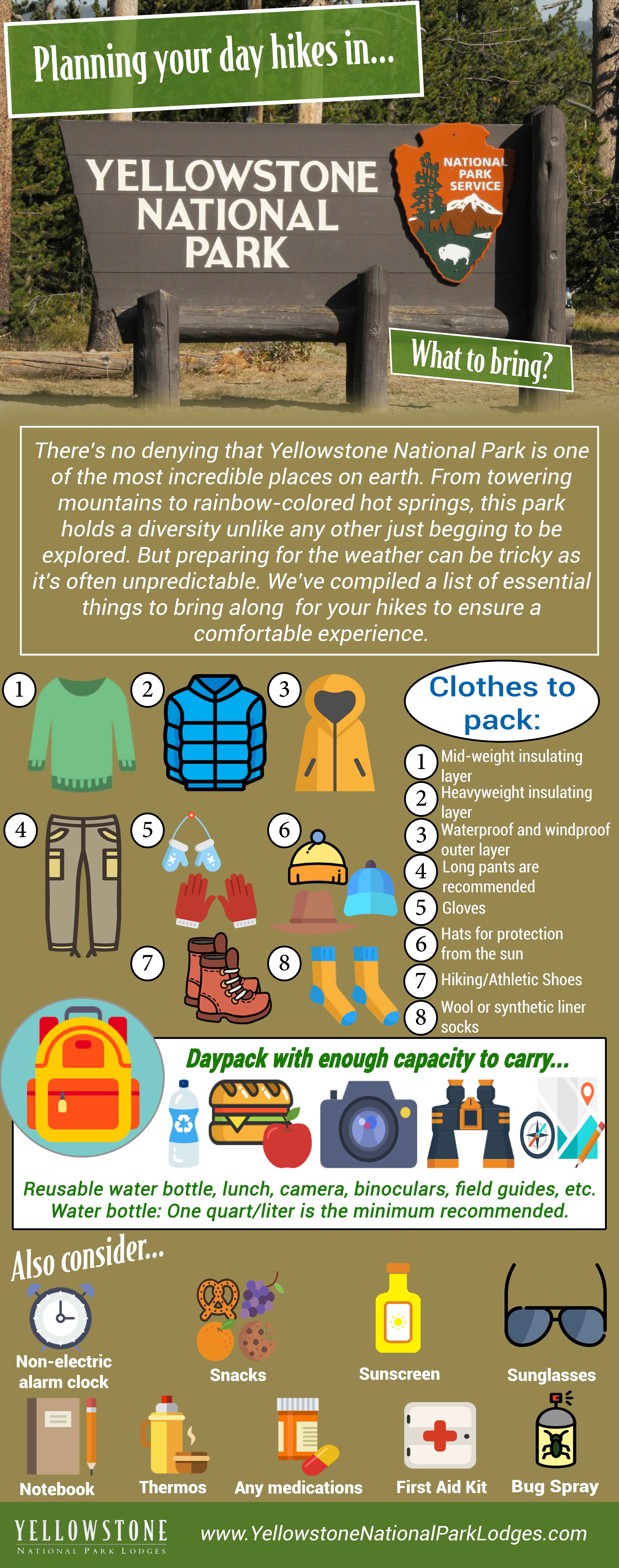 Planning your day hikes in...

YELLOWSTONE NATIONAL PARK

NATIONAL PARK SERVICE

What to bring?

There's no denying that Yellowstone National Park is one of the most incredible places on earth. From towering mountains to rainbow-colored hot springs, this park holds a diversity unlike any other just begging to be explored. But preparing for the weather can be tricky as it's often unpredictable. We've compiled a list of essential things to bring along for your hikes to ensure a comfortable experience.

1 2 3 4 5 6 7 8

Clothes to pack:

1 Mid-weight insulating layer
2 Heavyweight insulating layer
3 Waterproof and windproof outer layer
4 Long pants are recommended
5 Gloves
6 Hats for protection from the sun
7 Hiking/Athletic Shoes
8 Wool or synthetic liner socks

Daypack with enough capacity to carry...

Reusable water bottle, lunch, camera, binoculars, field guides, etc.
Water bottle: One quart/liter is the minimum recommended.

Also consider...

Non-electric alarm clock
Snacks
Sunscreen
Sunglasses
Notebook
Thermos
Any medications
First Aid Kit
Bug Spray

YELLOWSTONE
NATIONAL PARK LODGES
www.YellowstoneNationalParkLodges.com