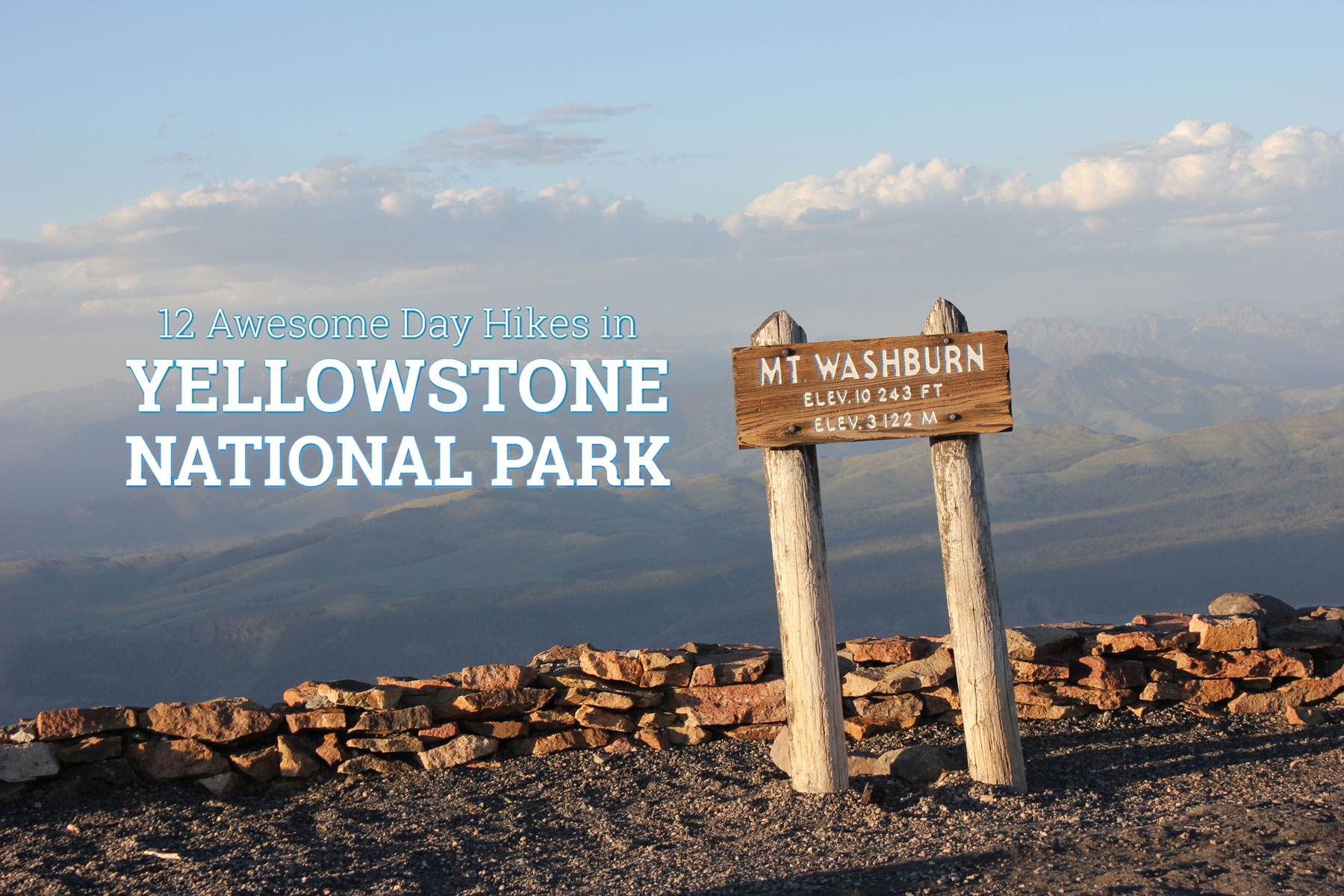 12 Awesome Day Hikes in
YELLOWSTONE
NATIONAL PARK

MT. WASHBURN
ELEV. 10 243 FT
ELEV. 3 122 M